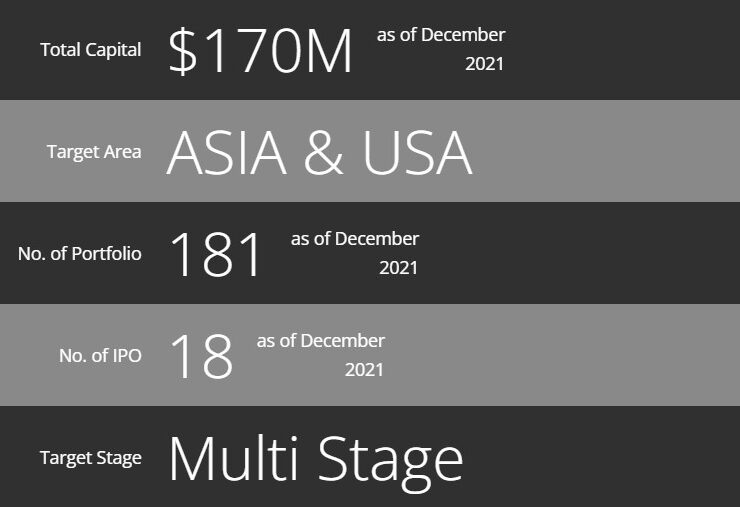 Total Capital $170M as of December 2021

Target Area ASIA & USA

No. of Portfolio 181 as of December 2021

No. of IPO 18 as of December 2021

Target Stage Multi Stage